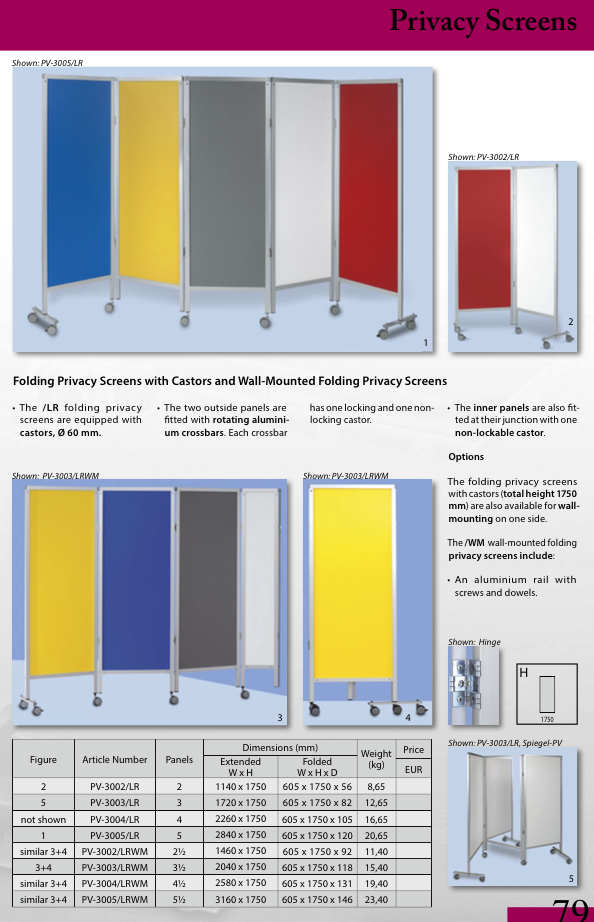 Privacy Screens

Shown: PV-3005/LR

1

Shown: PV-3002/LR

2

Folding Privacy Screens with Castors and Wall-Mounted Folding Privacy Screens

• The /LR folding privacy screens are equipped with castors, Ø 60 mm.

• The two outside panels are fitted with rotating aluminium crossbars. Each crossbar has one locking and one non-locking castor.

• The inner panels are also fitted at their junction with one non-lockable castor.

Options

The folding privacy screens with castors (total height 1750 mm) are also available for wall-mounting on one side.

The /WM wall-mounted folding privacy screens include:

• An aluminium rail with screws and dowels.

Shown: PV-3003/LRWM

3

Shown: PV-3003/LRWM

4

Shown: Hinge

H

1750

Shown: PV-3003/LR, Spiegel-PV

5

| Figure | Article Number | Panels | Dimensions (mm) Extended W x H | Dimensions (mm) Folded W x H x D | Weight (kg) | Price EUR |
|---|---|---|---|---|---|---|
| 2 | PV-3002/LR | 2 | 1140 x 1750 | 605 x 1750 x 56 | 8,65 | |
| 5 | PV-3003/LR | 3 | 1720 x 1750 | 605 x 1750 x 82 | 12,65 | |
| not shown | PV-3004/LR | 4 | 2260 x 1750 | 605 x 1750 x 105 | 16,65 | |
| 1 | PV-3005/LR | 5 | 2840 x 1750 | 605 x 1750 x 120 | 20,65 | |
| similar 3+4 | PV-3002/LRWM | 2½ | 1460 x 1750 | 605 x 1750 x 92 | 11,40 | |
| 3+4 | PV-3003/LRWM | 3½ | 2040 x 1750 | 605 x 1750 x 118 | 15,40 | |
| similar 3+4 | PV-3004/LRWM | 4½ | 2580 x 1750 | 605 x 1750 x 131 | 19,40 | |
| similar 3+4 | PV-3005/LRWM | 5½ | 3160 x 1750 | 605 x 1750 x 146 | 23,40 | |

79