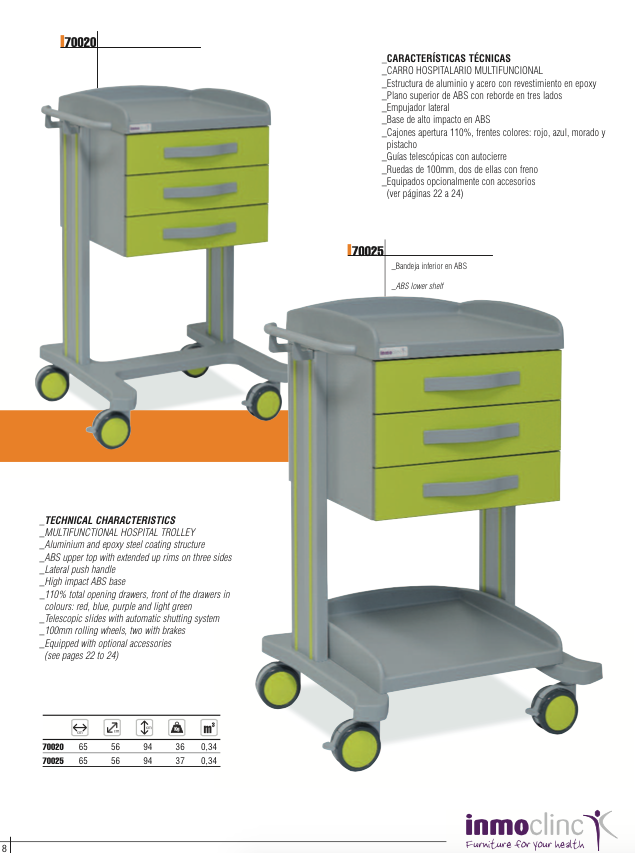 70020

_CARACTERÍSTICAS TÉCNICAS
_CARRO HOSPITALARIO MULTIFUNCIONAL
_Estructura de aluminio y acero con revestimiento en epoxy
_Plano superior de ABS con reborde en tres lados
_Empujador lateral
_Base de alto impacto en ABS
_Cajones apertura 110%, frentes colores: rojo, azul, morado y pistacho
_Guías telescópicas con autocierre
_Ruedas de 100mm, dos de ellas con freno
_Equipados opcionalmente con accesorios (ver páginas 22 a 24)

70025

_Bandeja inferior en ABS

_ABS lower shelf

_TECHNICAL CHARACTERISTICS
_MULTIFUNCTIONAL HOSPITAL TROLLEY
_Aluminium and epoxy steel coating structure
_ABS upper top with extended up rims on three sides
_Lateral push handle
_High impact ABS base
_110% total opening drawers, front of the drawers in colours: red, blue, purple and light green
_Telescopic slides with automatic shutting system
_100mm rolling wheels, two with brakes
_Equipped with optional accessories (see pages 22 to 24)

| | | | | | $m^3$ |
|---|---|---|---|---|---|
| 70020 | 65 | 56 | 94 | 36 | 0,34 |
| 70025 | 65 | 56 | 94 | 37 | 0,34 |

8

inmoclinc
Furniture for your health